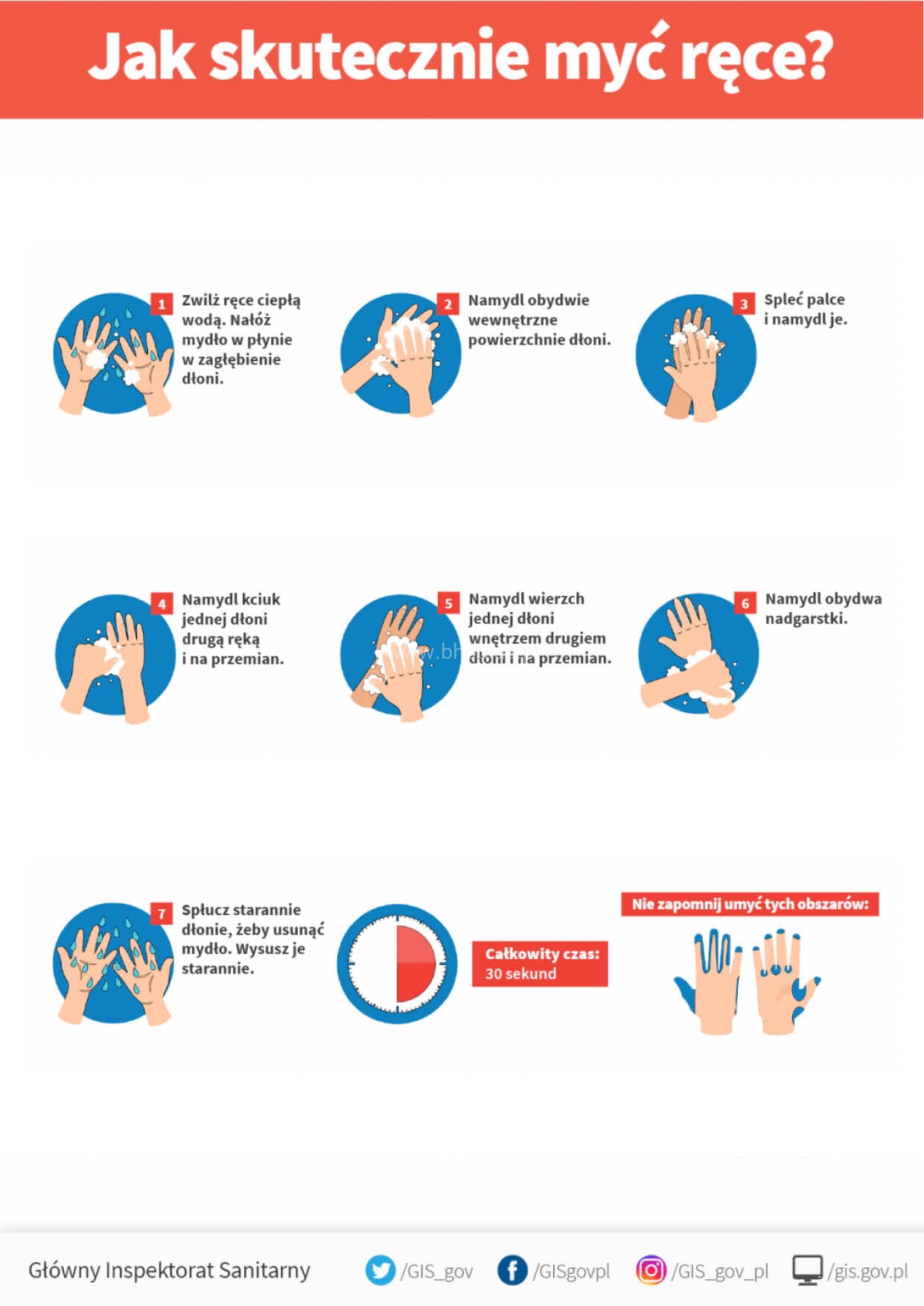 Jak skutecznie myć ręce?

1 Zwilż ręce ciepłą wodą. Nałóż mydło w płynie w zagłębienie dłoni.

2 Namydl obydwie wewnętrzne powierzchnie dłoni.

3 Spleć palce i namydl je.

4 Namydl kciuk jednej dłoni drugą ręką i na przemian.

5 Namydl wierzch jednej dłoni wnętrzem drugiem dłoni i na przemian.

6 Namydl obydwa nadgarstki.

7 Spłucz starannie dłonie, żeby usunąć mydło. Wysusz je starannie.

Całkowity czas: 30 sekund

Nie zapomnij umyć tych obszarów:

Główny Inspektorat Sanitarny /GIS_gov /GISgovpl /GIS_gov_pl /gis.gov.pl